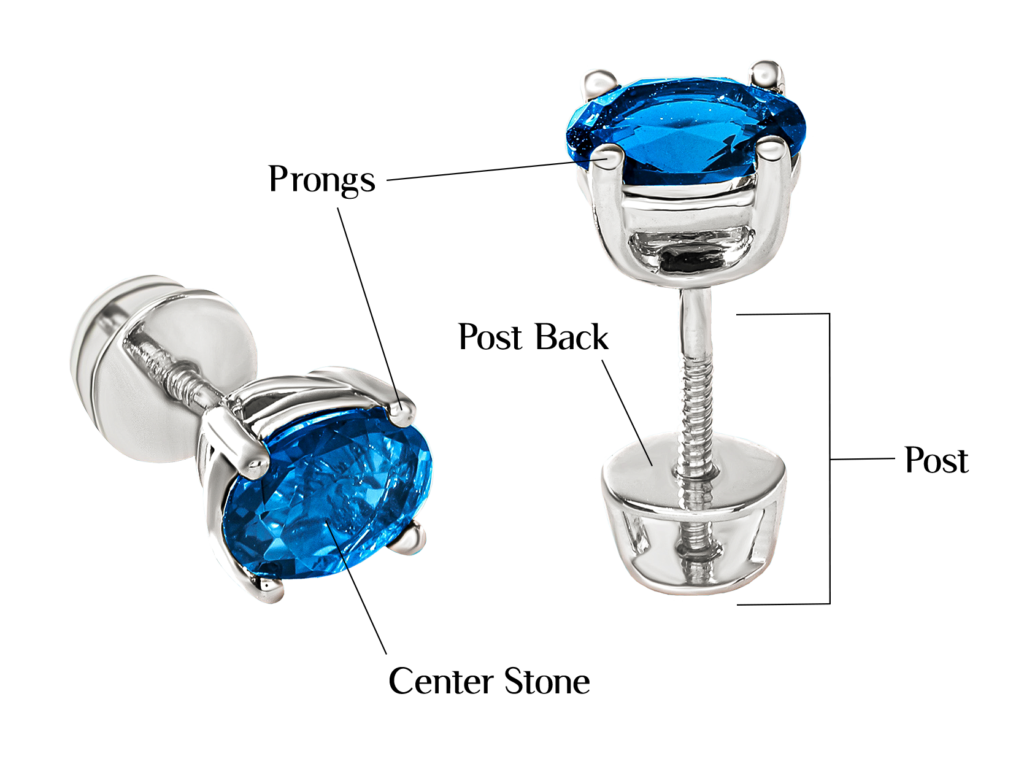 Prongs

Post Back

Post

Center Stone