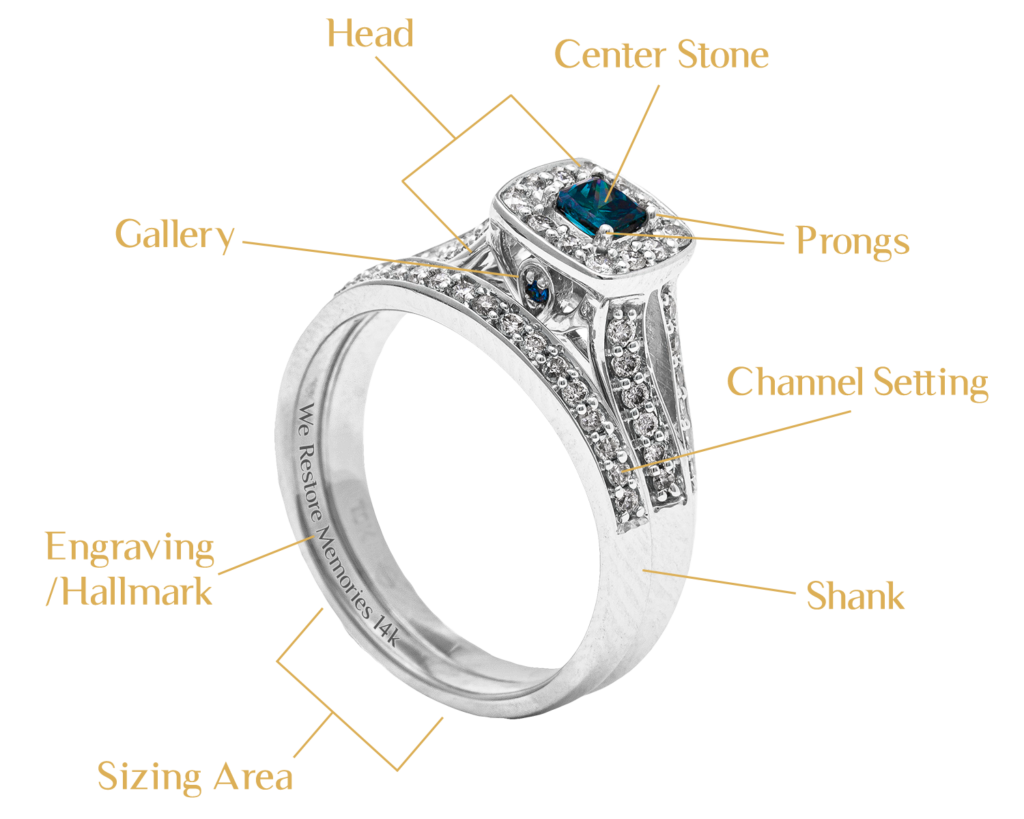 Head
Center Stone
Gallery
Prongs
Channel Setting
We Restore Memories 14k
Engraving /Hallmark
Shank
Sizing Area